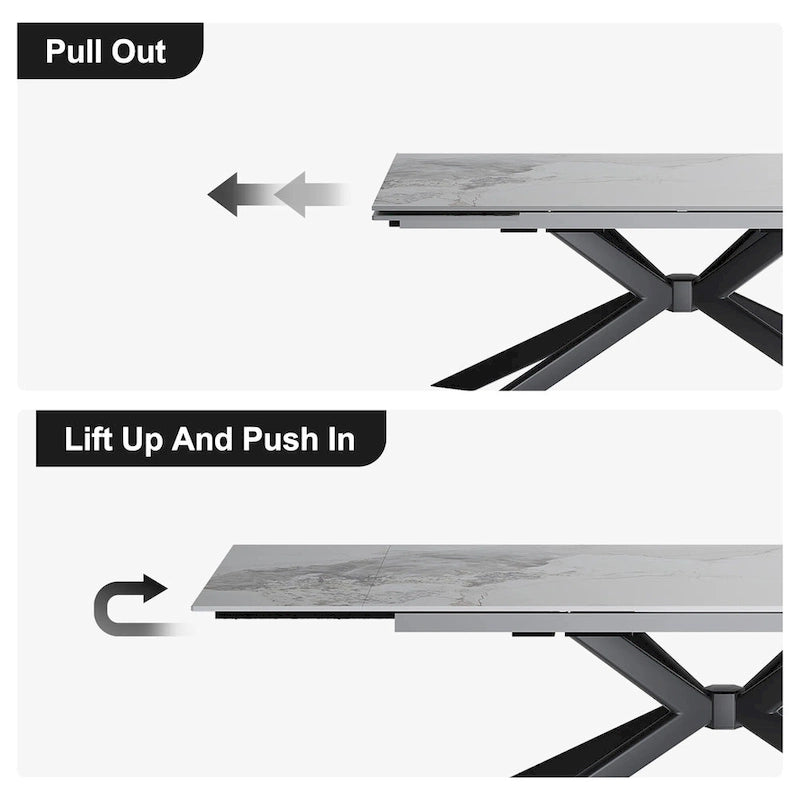 Pull Out

Lift Up And Push In