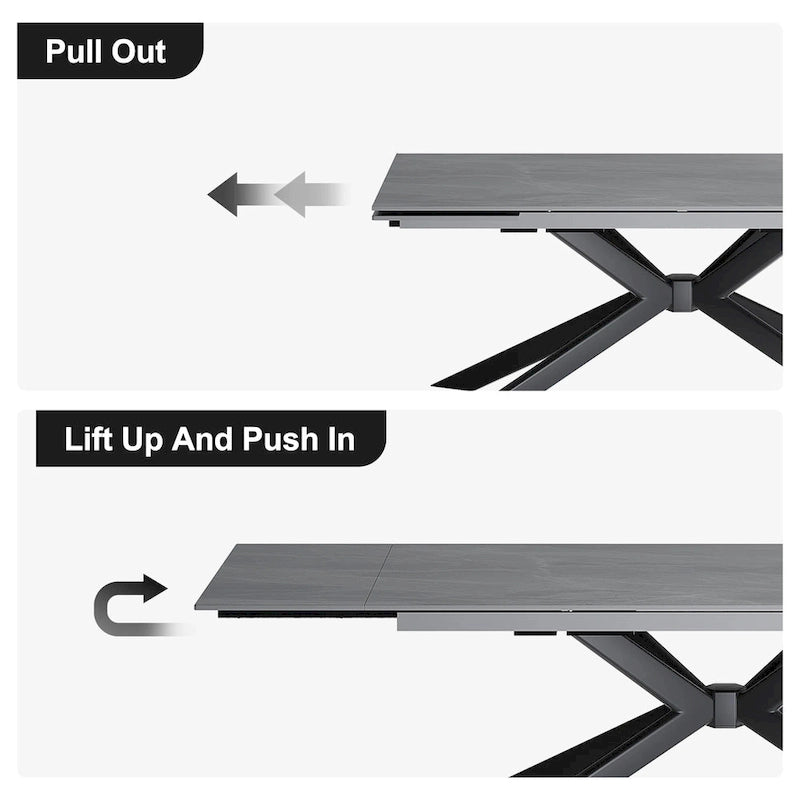 Pull Out

Lift Up And Push In